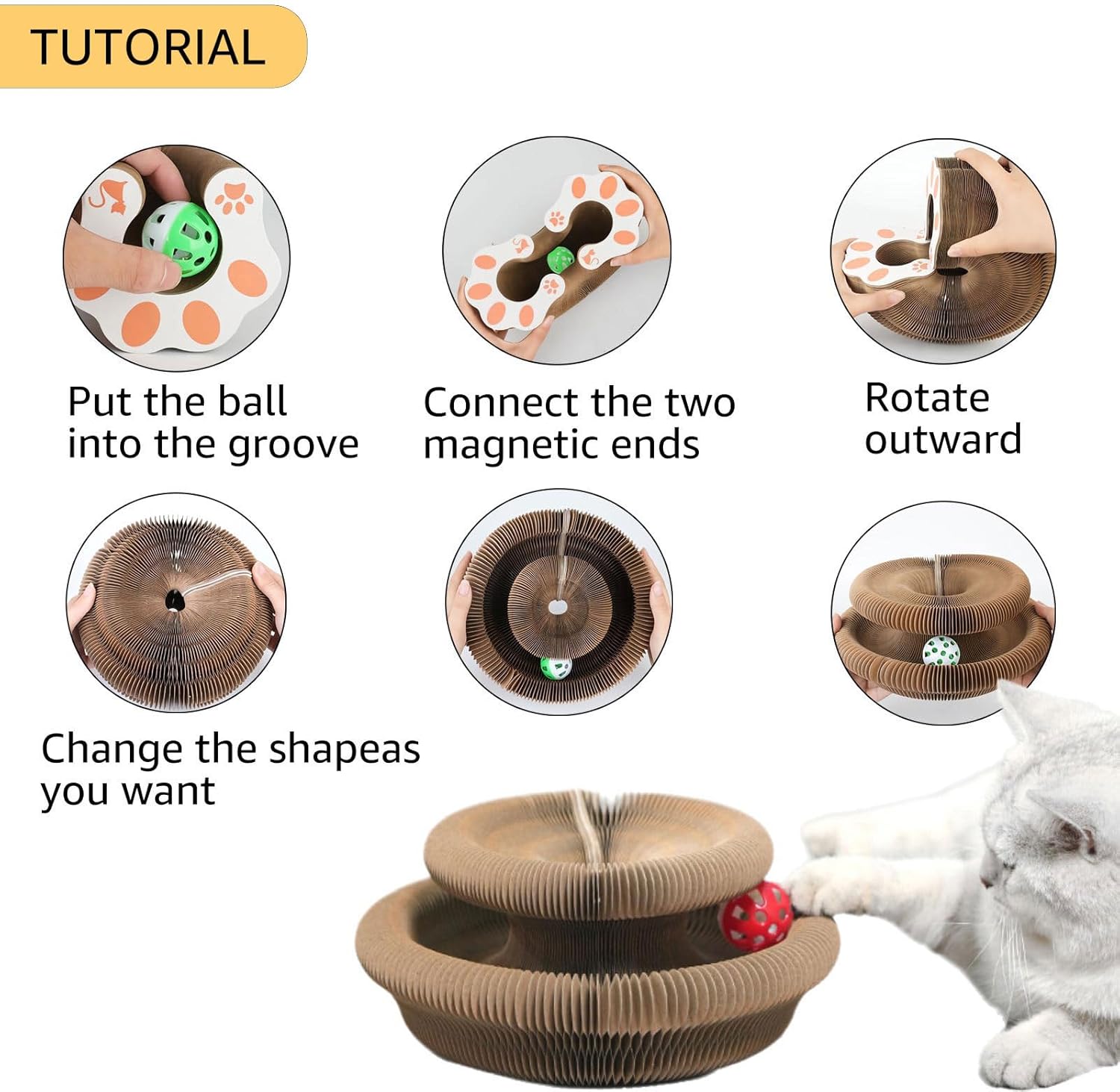 TUTORIAL

Put the ball into the groove

Connect the two magnetic ends

Rotate outward

Change the shapeas you want