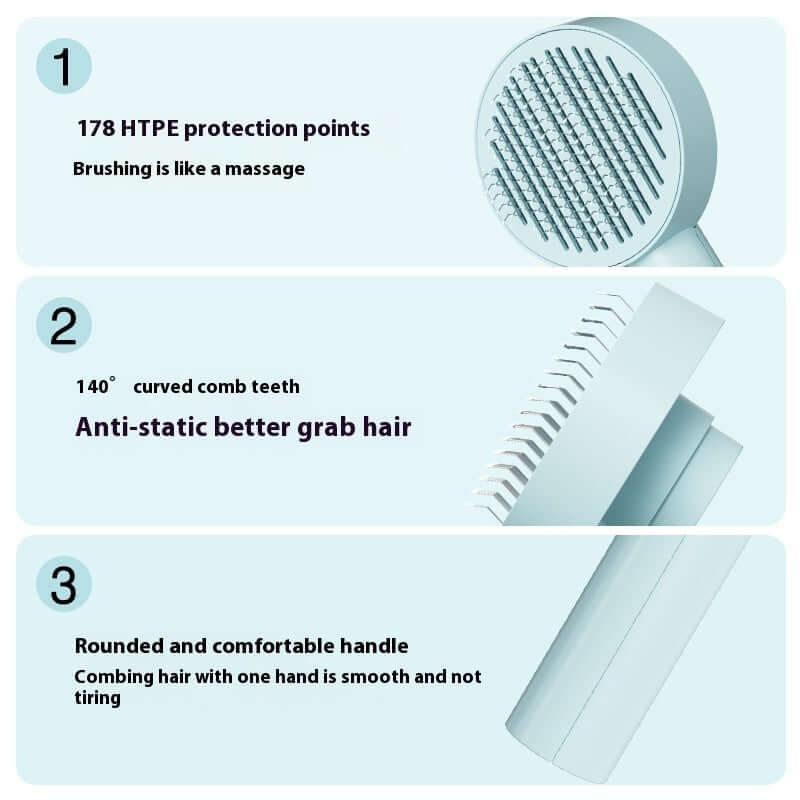 1

178 HTPE protection points

Brushing is like a massage

2

140° curved comb teeth

Anti-static better grab hair

3

Rounded and comfortable handle

Combing hair with one hand is smooth and not tiring